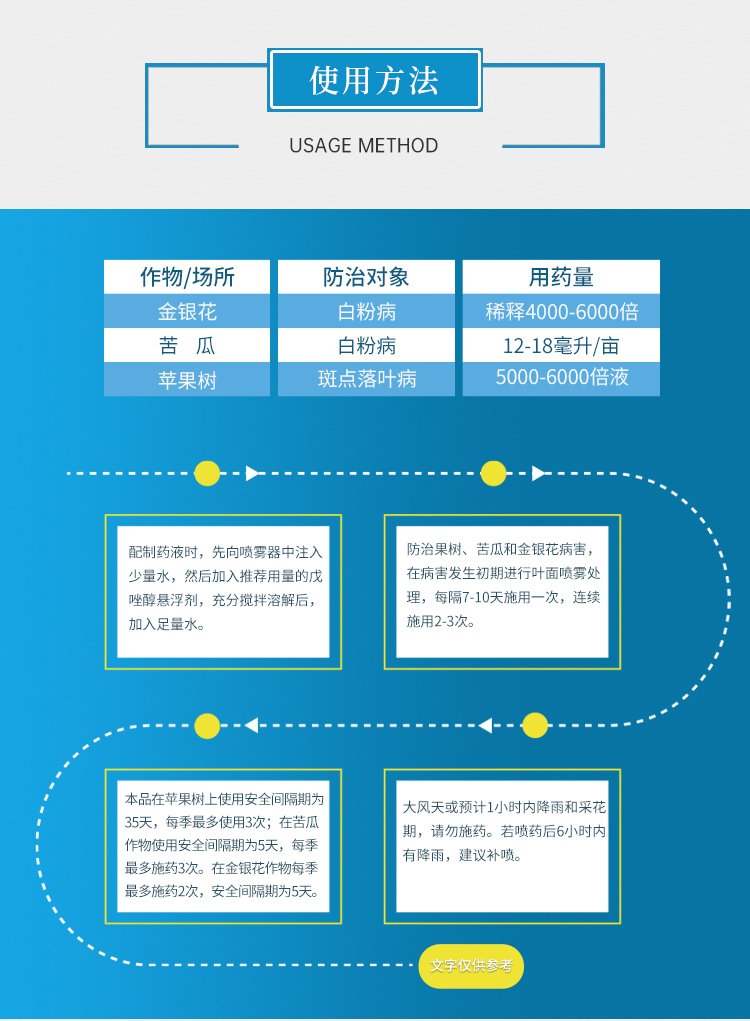 使用方法

USAGE METHOD

| 作物/场所 | 防治对象 | 用药量 |
|---|---|---|
| 金银花 | 白粉病 | 稀释4000-6000倍 |
| 苦 瓜 | 白粉病 | 12-18毫升/亩 |
| 苹果树 | 斑点落叶病 | 5000-6000倍液 |

配制药液时，先向喷雾器中注入少量水，然后加入推荐用量的戊唑醇悬浮剂，充分搅拌溶解后，加入足量水。

防治果树、苦瓜和金银花病害，在病害发生初期进行叶面喷雾处理，每隔7-10天施用一次，连续施用2-3次。

本品在苹果树上使用安全间隔期为35天，每季最多使用3次；在苦瓜作物使用安全间隔期为5天，每季最多施药3次。在金银花作物每季最多施药2次，安全间隔期为5天。

大风天或预计1小时内降雨和采花期，请勿施药。若喷药后6小时内有降雨，建议补喷。

文字仅供参考